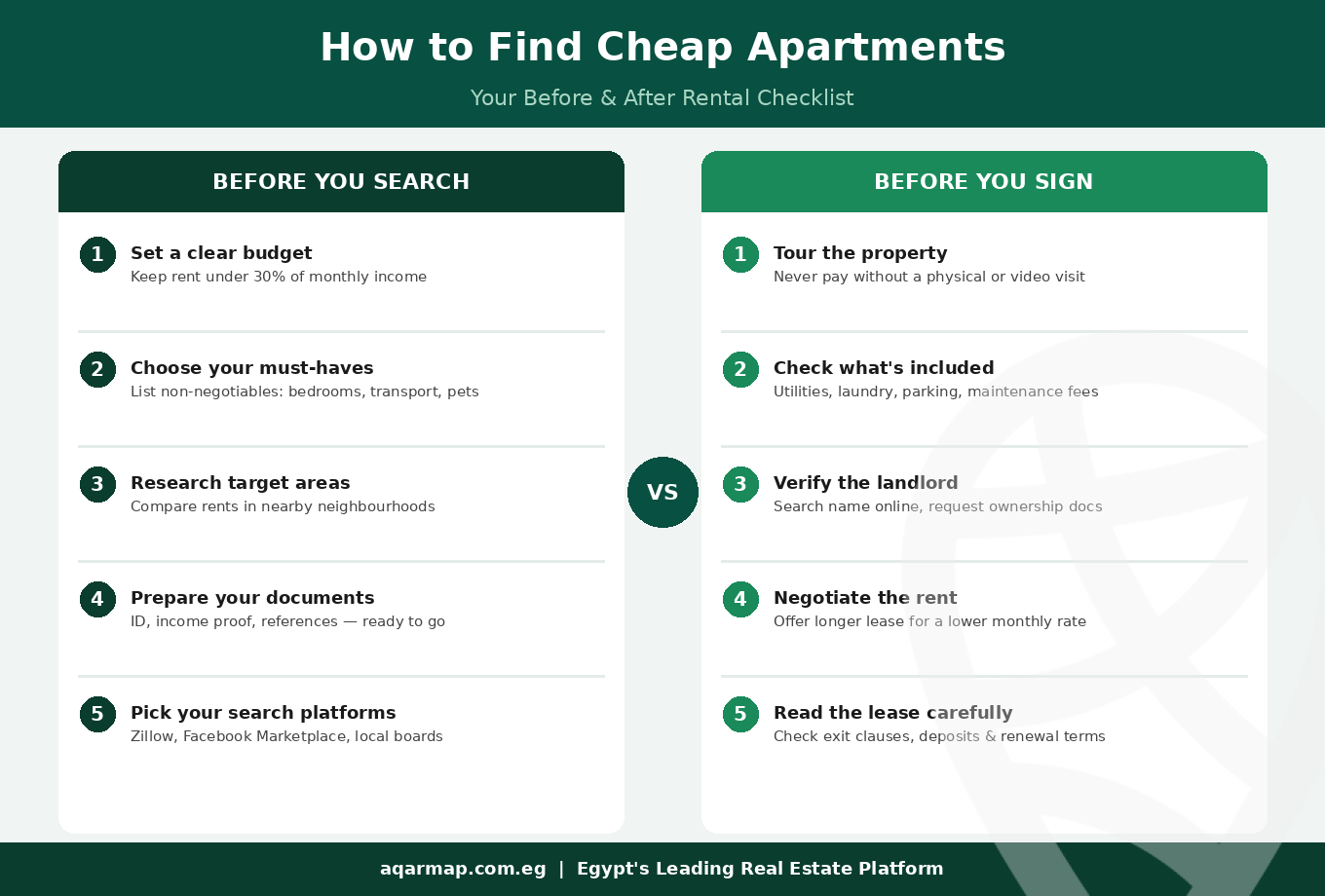 How to Find Cheap Apartments

Your Before & After Rental Checklist

BEFORE YOU SEARCH

1 Set a clear budget
Keep rent under 30% of monthly income

2 Choose your must-haves
List non-negotiables: bedrooms, transport, pets

3 Research target areas
Compare rents in nearby neighbourhoods

4 Prepare your documents
ID, income proof, references — ready to go

5 Pick your search platforms
Zillow, Facebook Marketplace, local boards

VS

BEFORE YOU SIGN

1 Tour the property
Never pay without a physical or video visit

2 Check what's included
Utilities, laundry, parking, maintenance fees

3 Verify the landlord
Search name online, request ownership docs

4 Negotiate the rent
Offer longer lease for a lower monthly rate

5 Read the lease carefully
Check exit clauses, deposits & renewal terms

aqarmap.com.eg | Egypt's Leading Real Estate Platform